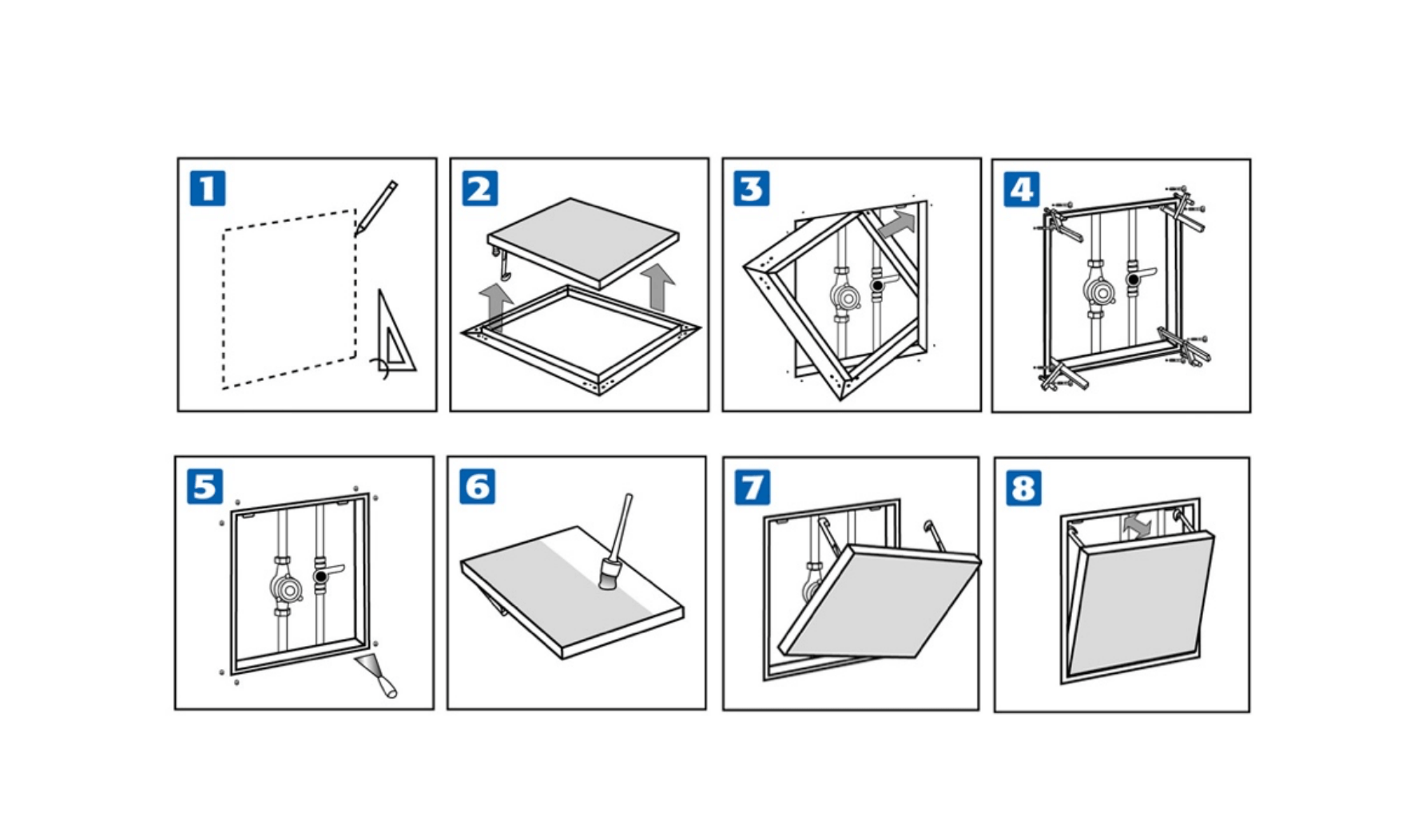 1

2

3

4

5

6

7

8